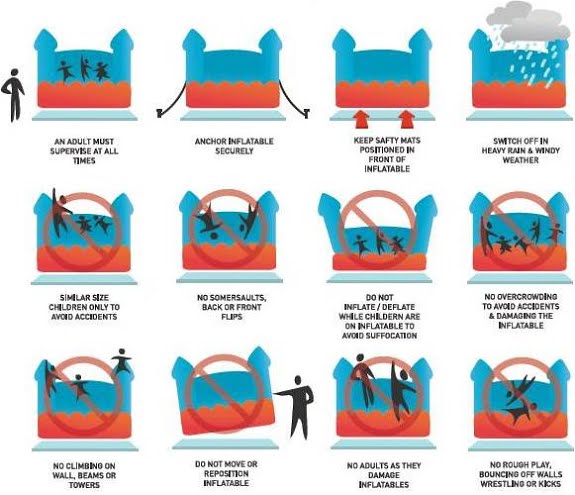 AN ADULT MUST SUPERVISE AT ALL TIMES

ANCHOR INFLATABLE SECURELY

KEEP SAFTY MATS POSITIONED IN FRONT OF INFLATABLE

SWITCH OFF IN HEAVY RAIN & WINDY WEATHER

SIMILAR SIZE CHILDREN ONLY TO AVOID ACCIDENTS

NO SOMERSAULTS, BACK OR FRONT FLIPS

DO NOT INFLATE / DEFLATE WHILE CHILDERN ARE ON INFLATABLE TO AVOID SUFFOCATION

NO OVERCROWDING TO AVOID ACCIDENTS & DAMAGING THE INFLATABLE

NO CLIMBING ON WALL, BEAMS OR TOWERS

DO NOT MOVE OR REPOSITION INFLATABLE

NO ADULTS AS THEY DAMAGE INFLATABLES

NO ROUGH PLAY, BOUNCING OFF WALLS WRESTLING OR KICKS